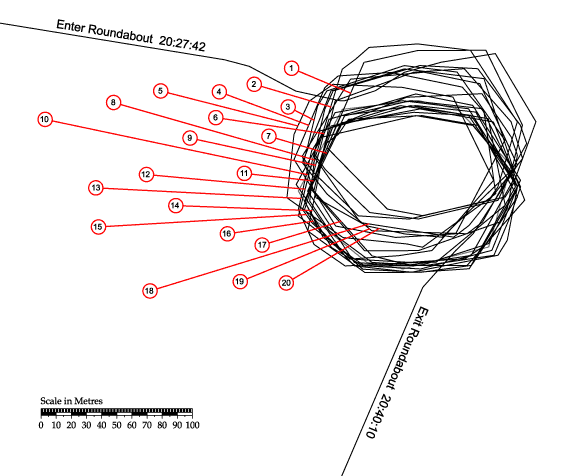 Enter Roundabout 20:27:42

1
2
3
4
5
6
7
8
9
10
11
12
13
14
15
16
17
18
19
20

Exit Roundabout 20:40:10

Scale in Metres
0 10 20 30 40 50 60 70 80 90 100