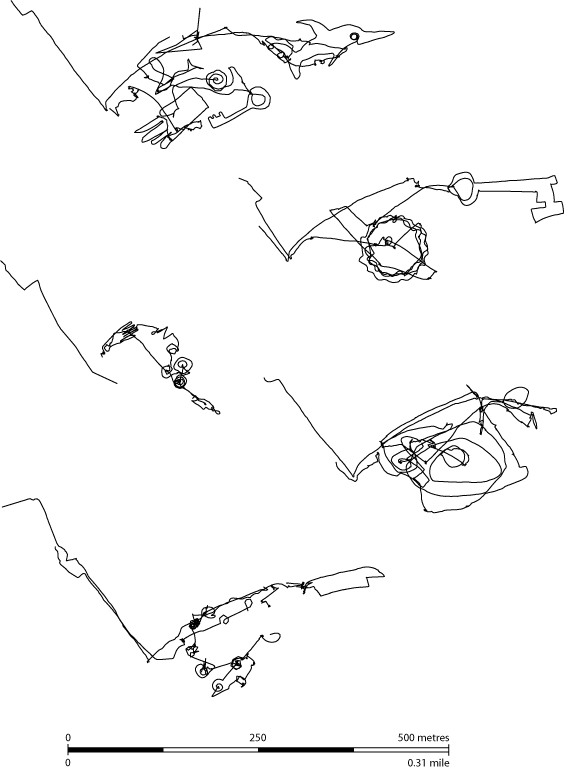 0 250 500 metres
0 0.31 mile