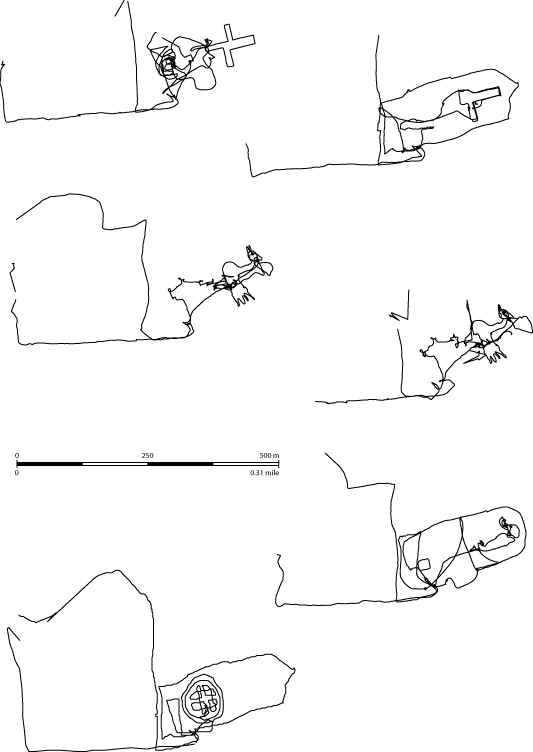 0
250
500 m
0
0.31 mile